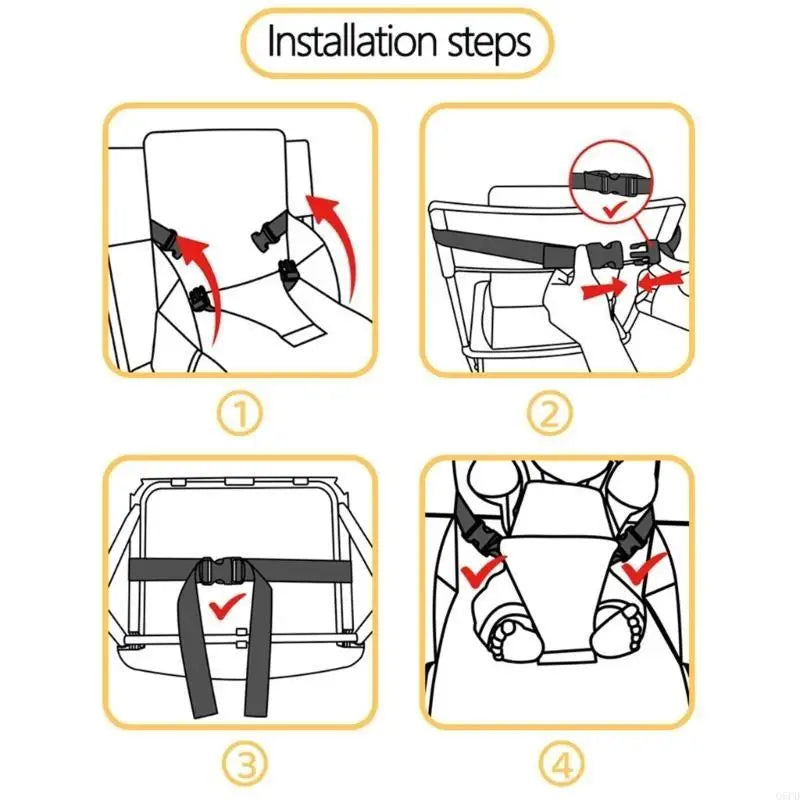 Installation steps

①

②

③

④