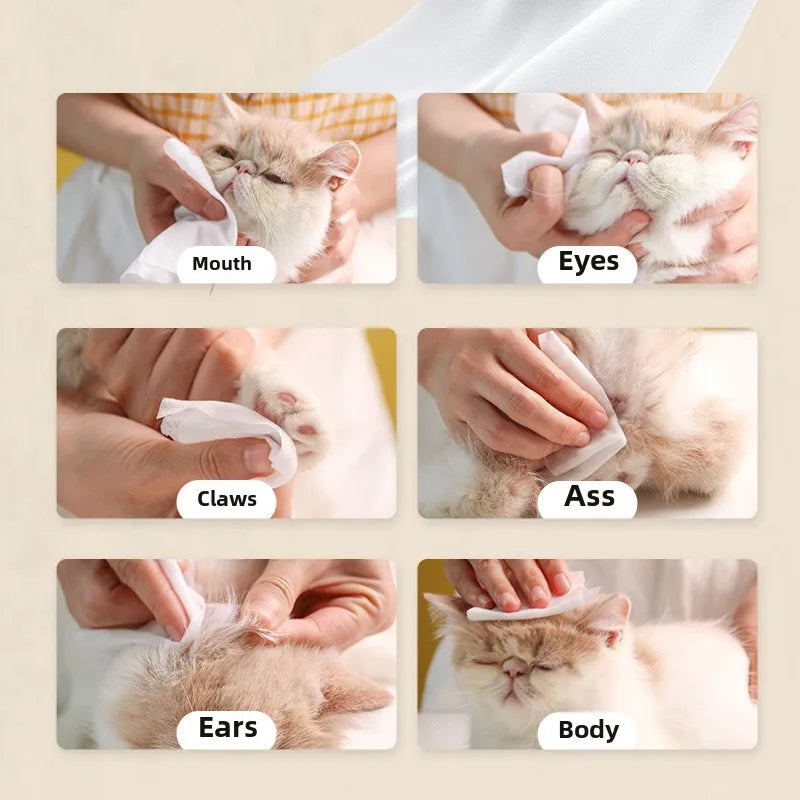 Mouth

Eyes

Claws

Ass

Ears

Body