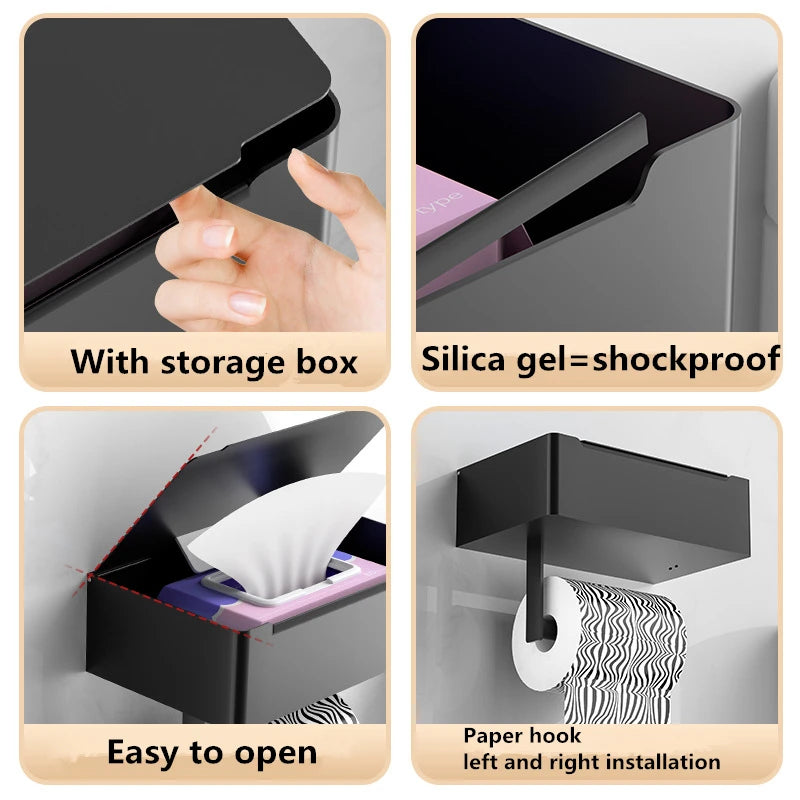 With storage box

type

Silica gel=shockproof

Easy to open

Paper hook
left and right installation