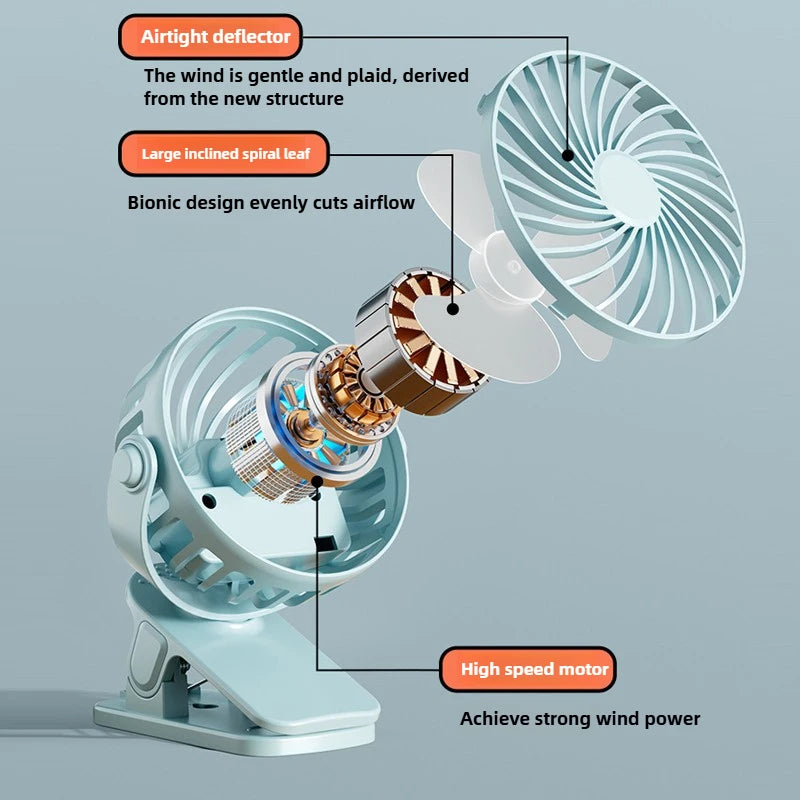 Airtight deflector

The wind is gentle and plaid, derived from the new structure

Large inclined spiral leaf

Bionic design evenly cuts airflow

High speed motor

Achieve strong wind power