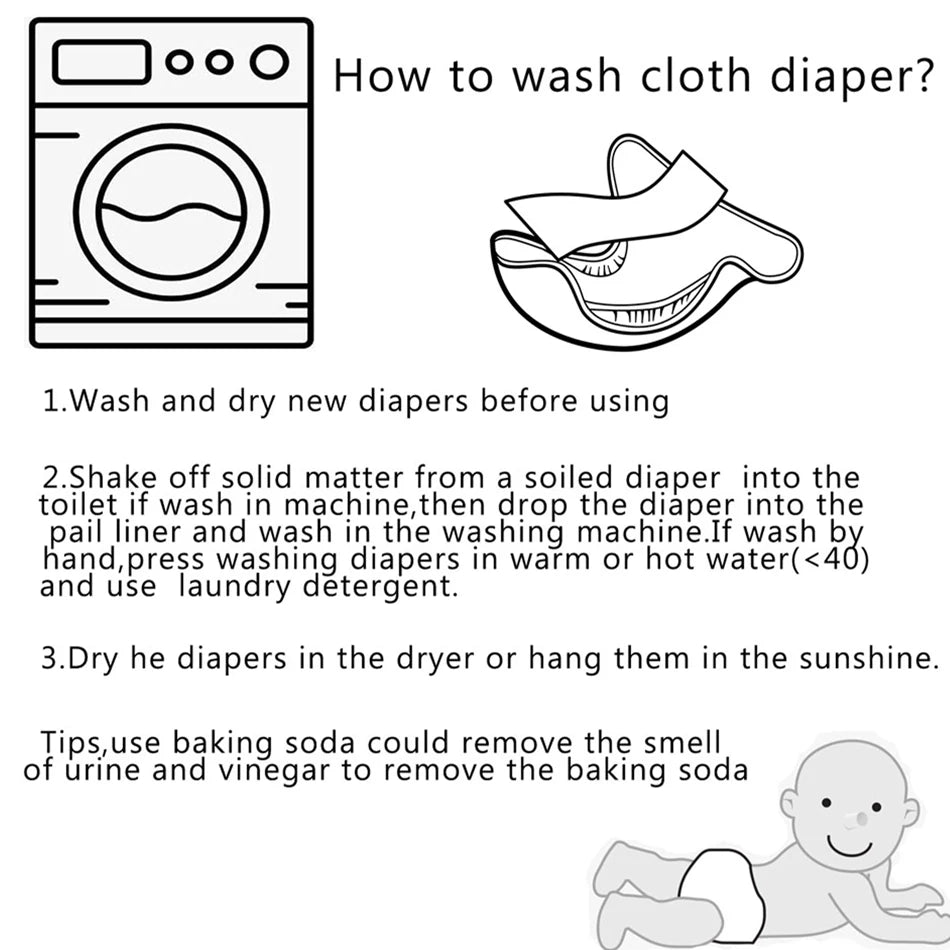 How to wash cloth diaper?

1.Wash and dry new diapers before using

2.Shake off solid matter from a soiled diaper into the toilet if wash in machine,then drop the diaper into the pail liner and wash in the washing machine.If wash by hand,press washing diapers in warm or hot water(<40) and use laundry detergent.

3.Dry he diapers in the dryer or hang them in the sunshine.

Tips,use baking soda could remove the smell of urine and vinegar to remove the baking soda