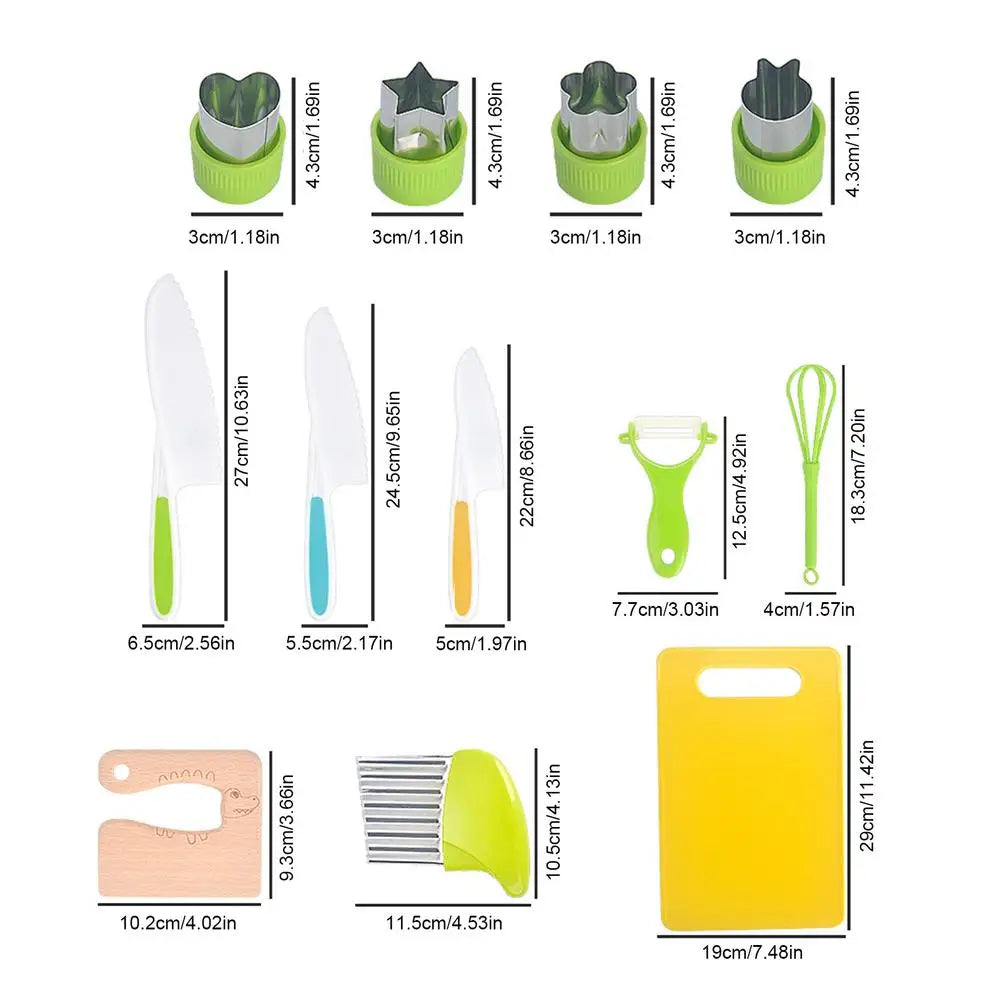 4.3cm/1.69in
3cm/1.18in
4.3cm/1.69in
3cm/1.18in
4.3cm/1.69in
3cm/1.18in
4.3cm/1.69in
3cm/1.18in

27cm/10.63in
6.5cm/2.56in
24.5cm/9.65in
5.5cm/2.17in
22cm/8.66in
5cm/1.97in
12.5cm/4.92in
7.7cm/3.03in
18.3cm/7.20in
4cm/1.57in

9.3cm/3.66in
10.2cm/4.02in
10.5cm/4.13in
11.5cm/4.53in
29cm/11.42in
19cm/7.48in